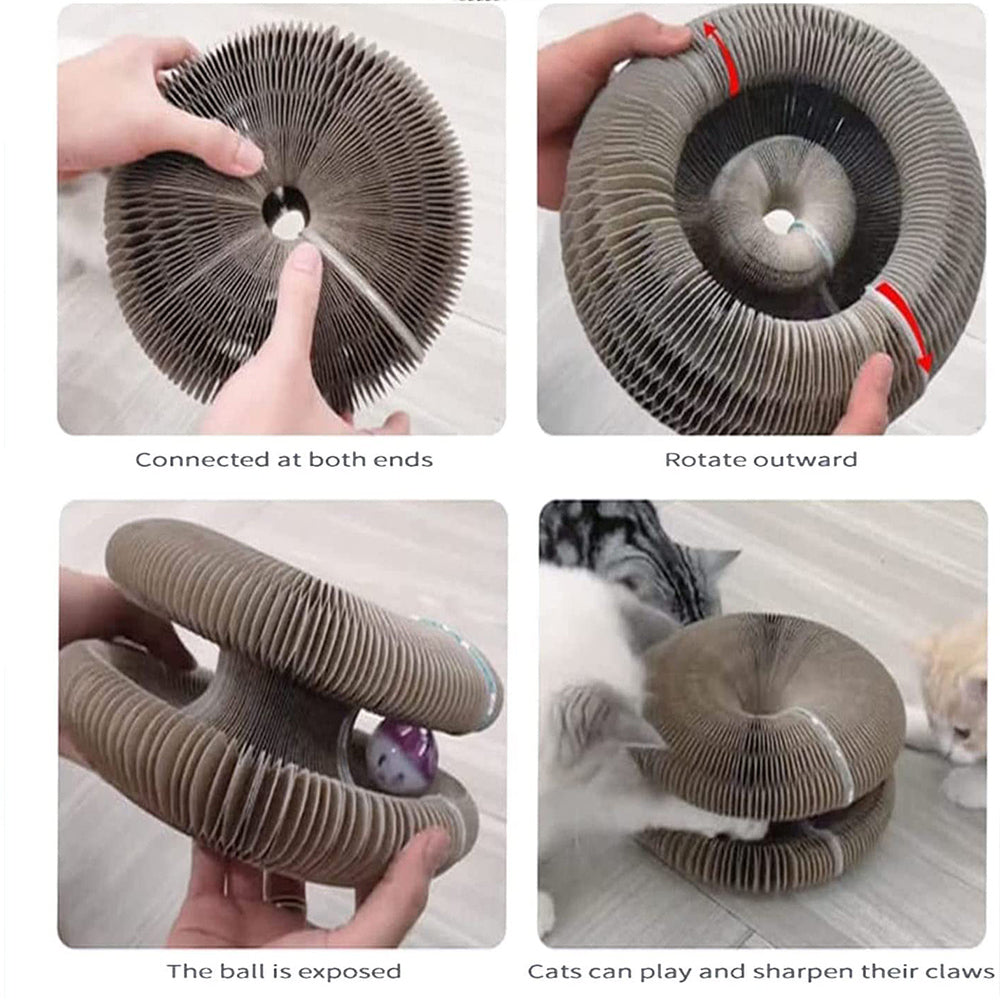 Connected at both ends

Rotate outward

The ball is exposed

Cats can play and sharpen their claws